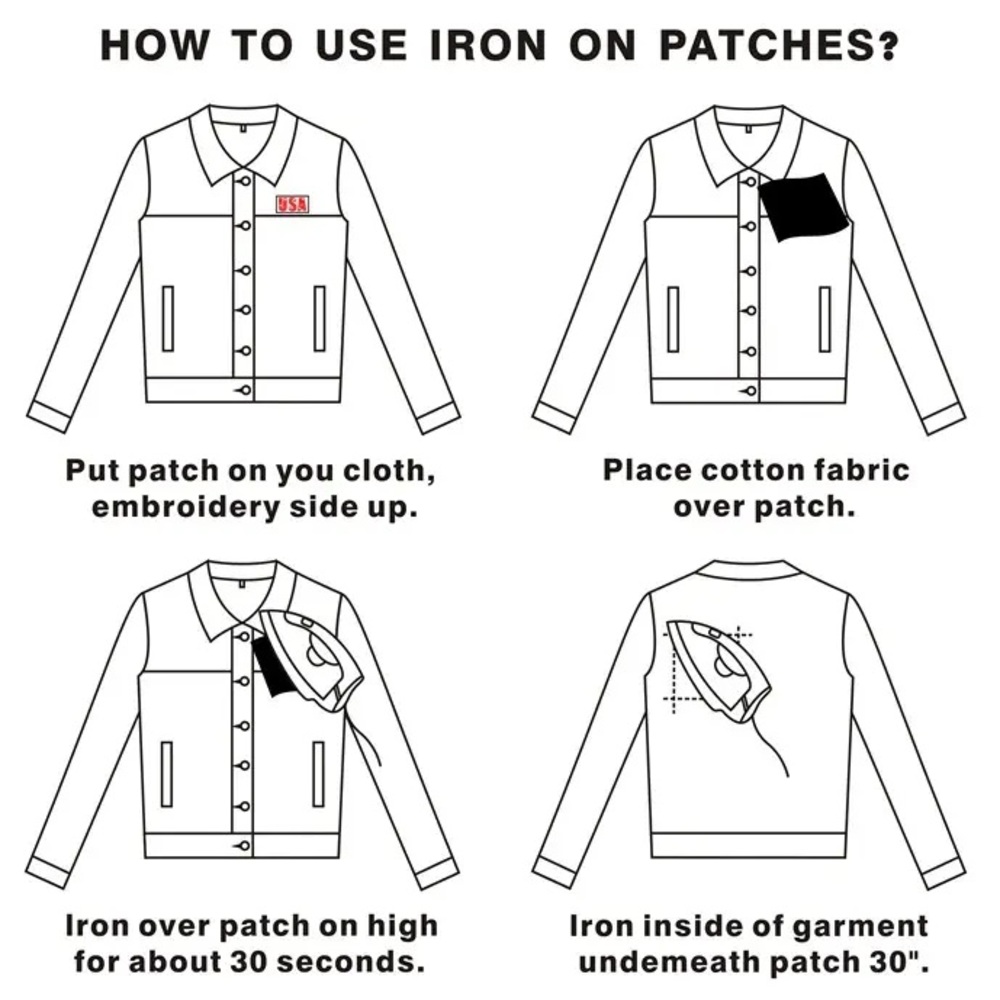 HOW TO USE IRON ON PATCHES?

USA

Put patch on you cloth, embroidery side up.

Place cotton fabric over patch.

Iron over patch on high for about 30 seconds.

Iron inside of garment undemeath patch 30".